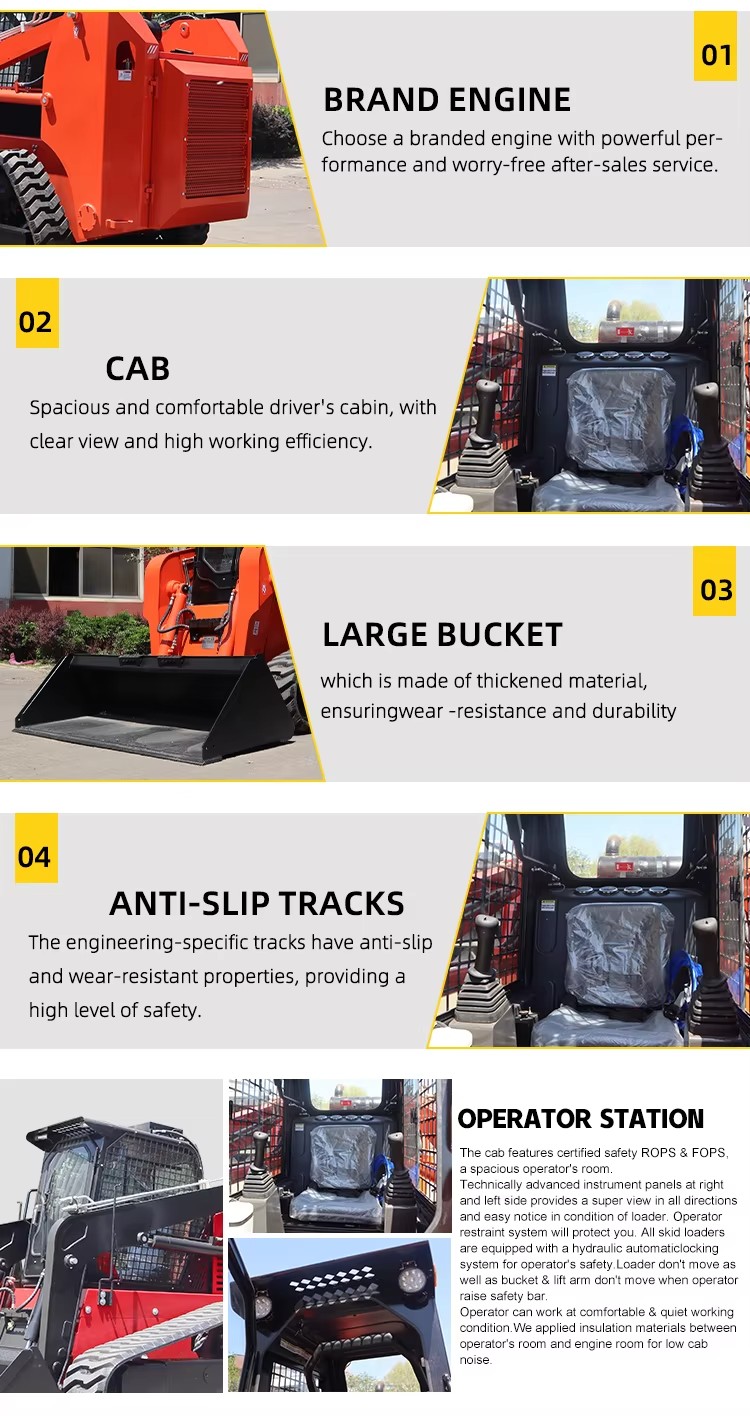 01

BRAND ENGINE

Choose a branded engine with powerful performance and worry-free after-sales service.

02

CAB

Spacious and comfortable driver's cabin, with clear view and high working efficiency.

03

LARGE BUCKET

which is made of thickened material, ensuringwear -resistance and durability

04

ANTI-SLIP TRACKS

The engineering-specific tracks have anti-slip and wear-resistant properties, providing a high level of safety.

OPERATOR STATION

The cab features certified safety ROPS & FOPS, a spacious operator's room.
Technically advanced instrument panels at right and left side provides a super view in all directions and easy notice in condition of loader. Operator restraint system will protect you. All skid loaders are equipped with a hydraulic automaticlocking system for operator's safety.Loader don't move as well as bucket & lift arm don't move when operator raise safety bar.
Operator can work at comfortable & quiet working condition.We applied insulation materials between operator's room and engine room for low cab noise.